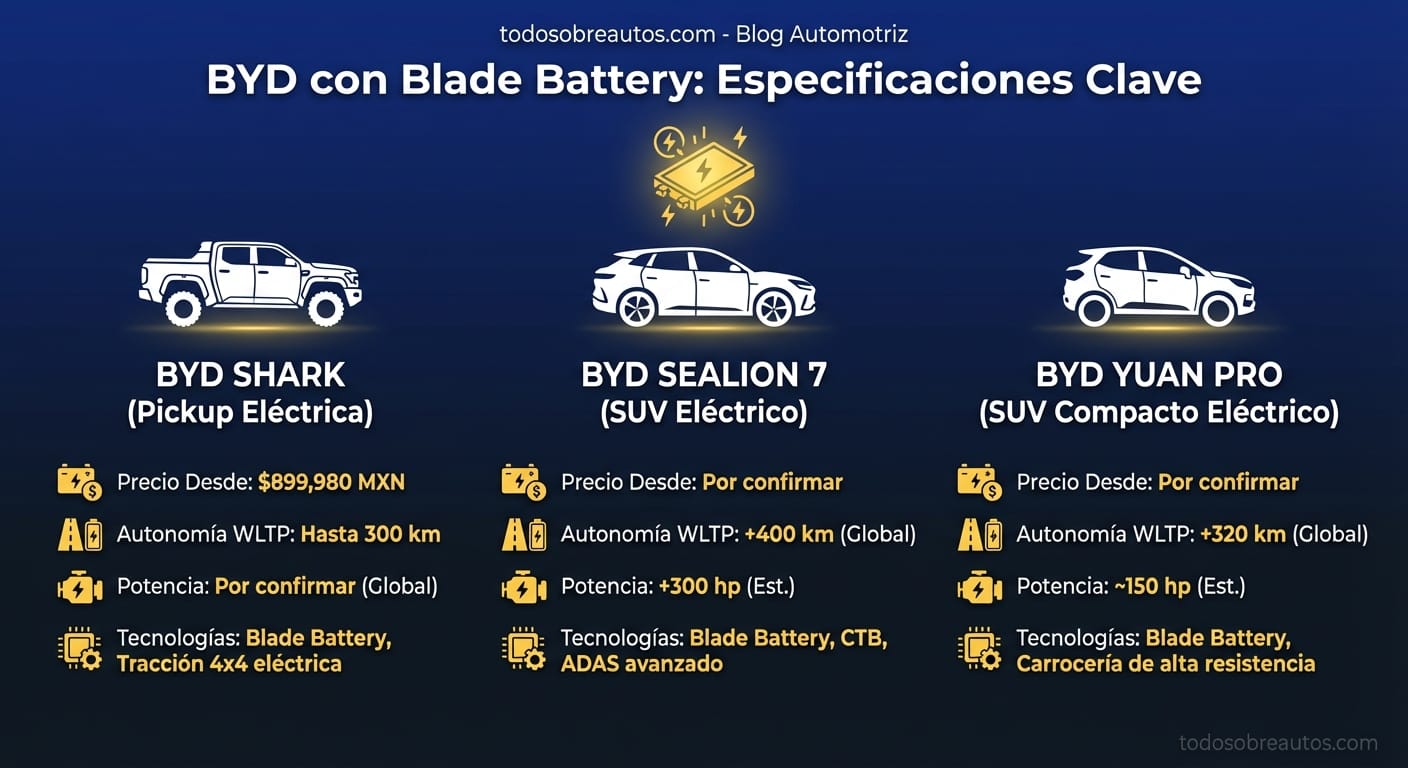 todosobreautos.com - Blog Automotriz

BYD con Blade Battery: Especificaciones Clave

BYD SHARK
(Pickup Eléctrica)

Precio Desde: $899,980 MXN

Autonomía WLTP: Hasta 300 km

Potencia: Por confirmar (Global)

Tecnologías: Blade Battery, Tracción 4x4 eléctrica

BYD SEALION 7
(SUV Eléctrico)

Precio Desde: Por confirmar

Autonomía WLTP: +400 km (Global)

Potencia: +300 hp (Est.)

Tecnologías: Blade Battery, CTB, ADAS avanzado

BYD YUAN PRO
(SUV Compacto Eléctrico)

Precio Desde: Por confirmar

Autonomía WLTP: +320 km (Global)

Potencia: ~150 hp (Est.)

Tecnologías: Blade Battery, Carrocería de alta resistencia

todosobreautos.com