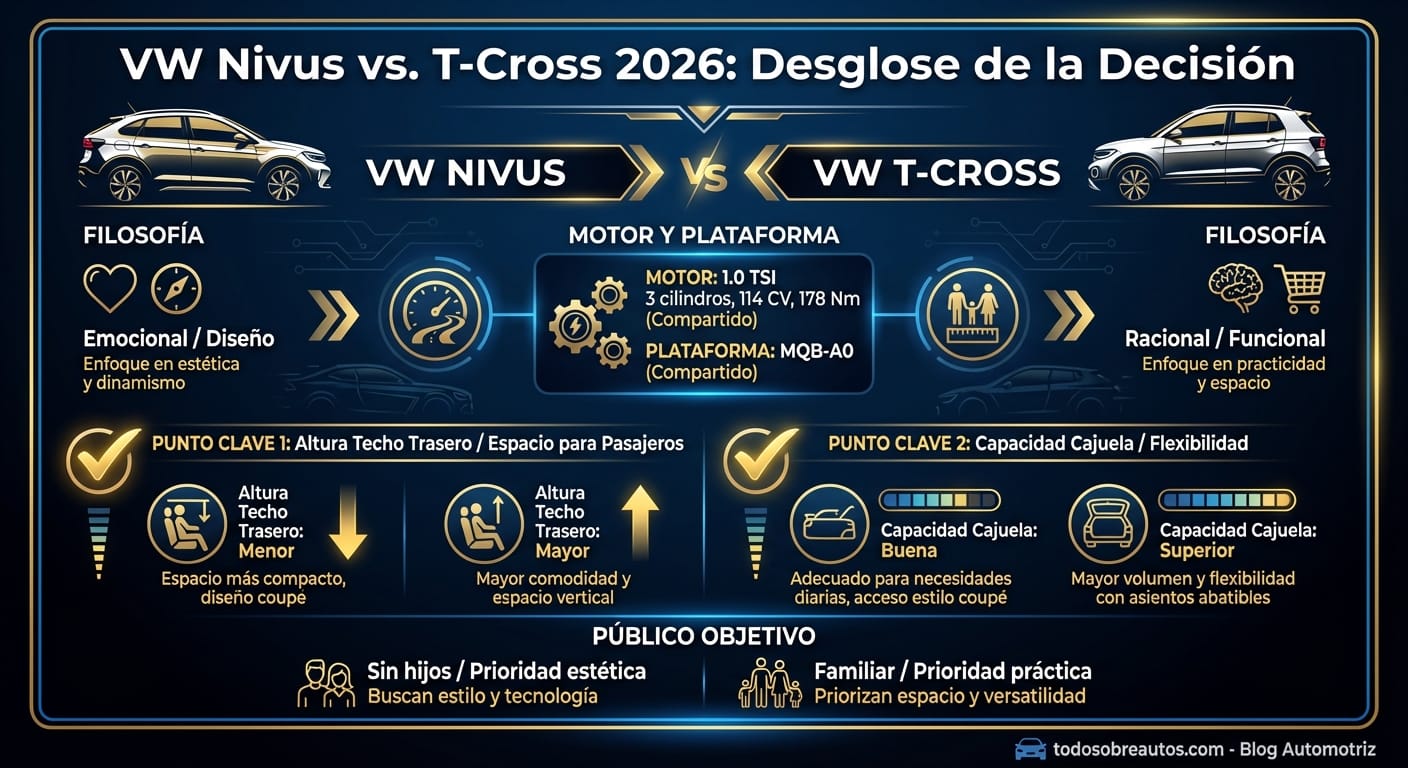 VW Nivus vs. T-Cross 2026: Desglose de la Decisión

VW NIVUS
VS
VW T-CROSS

FILOSOFÍA
Emocional / Diseño
Enfoque en estética y dinamismo

MOTOR Y PLATAFORMA
MOTOR: 1.0 TSI
3 cilindros, 114 CV, 178 Nm
(Compartido)
PLATAFORMA: MQB-A0
(Compartido)

FILOSOFÍA
Racional / Funcional
Enfoque en practicidad y espacio

PUNTO CLAVE 1: Altura Techo Trasero / Espacio para Pasajeros
Altura Techo Trasero: Menor
Espacio más compacto, diseño coupé
Altura Techo Trasero: Mayor
Mayor comodidad y espacio vertical

PUNTO CLAVE 2: Capacidad Cajuela / Flexibilidad
Capacidad Cajuela: Buena
Adecuado para necesidades diarias, acceso estilo coupé
Capacidad Cajuela: Superior
Mayor volumen y flexibilidad con asientos abatibles

PÚBLICO OBJETIVO
Sin hijos / Prioridad estética
Buscan estilo y tecnología
Familiar / Prioridad práctica
Priorizan espacio y versatilidad

todosobreautos.com - Blog Automotriz