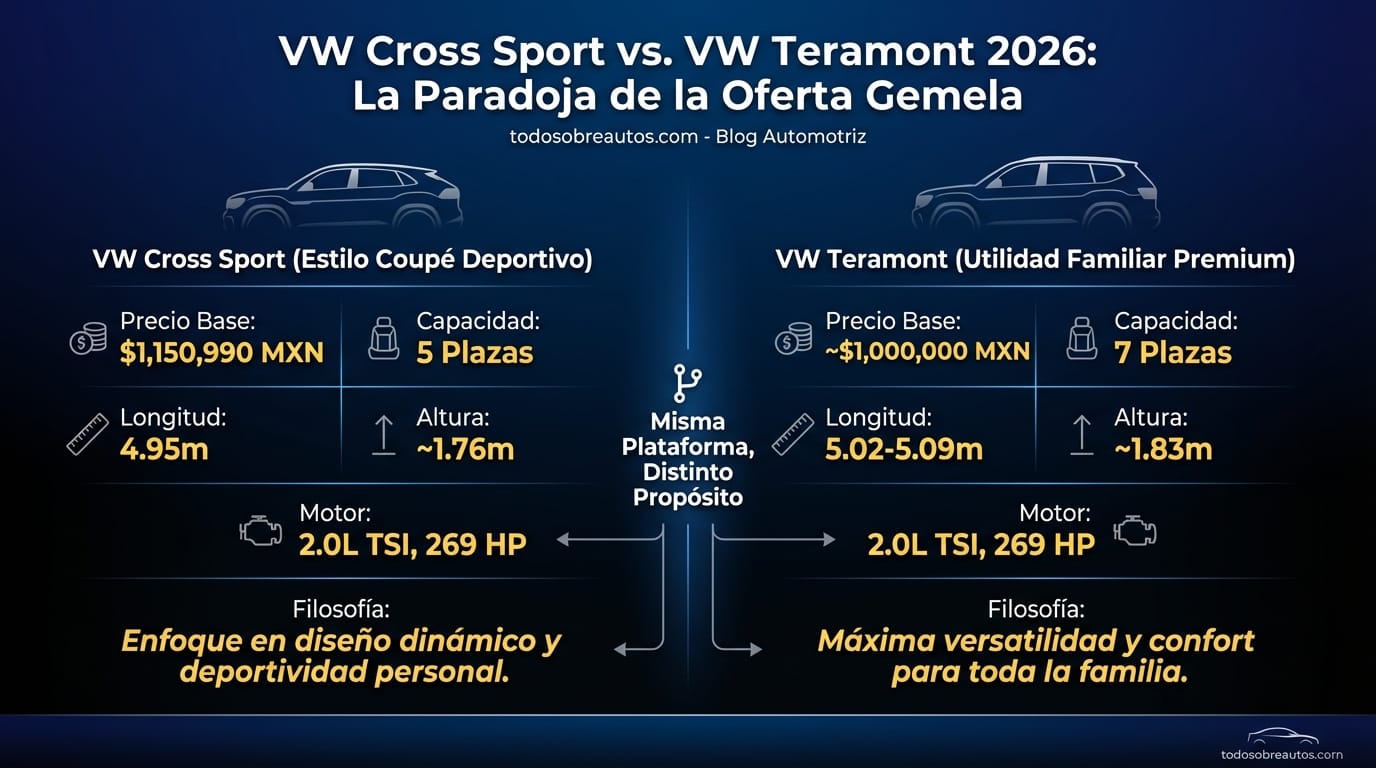 VW Cross Sport vs. VW Teramont 2026: La Paradoja de la Oferta Gemela

todosobreautos.com - Blog Automotriz

VW Cross Sport (Estilo Coupé Deportivo)

Precio Base:
$1,150,990 MXN

Capacidad:
5 Plazas

Longitud:
4.95m

Altura:
~1.76m

Motor:
2.0L TSI, 269 HP

Filosofía:
Enfoque en diseño dinámico y deportividad personal.

Misma Plataforma, Distinto Propósito

VW Teramont (Utilidad Familiar Premium)

Precio Base:
~$1,000,000 MXN

Capacidad:
7 Plazas

Longitud:
5.02-5.09m

Altura:
~1.83m

Motor:
2.0L TSI, 269 HP

Filosofía:
Máxima versatilidad y confort para toda la familia.

todosobreautos.com