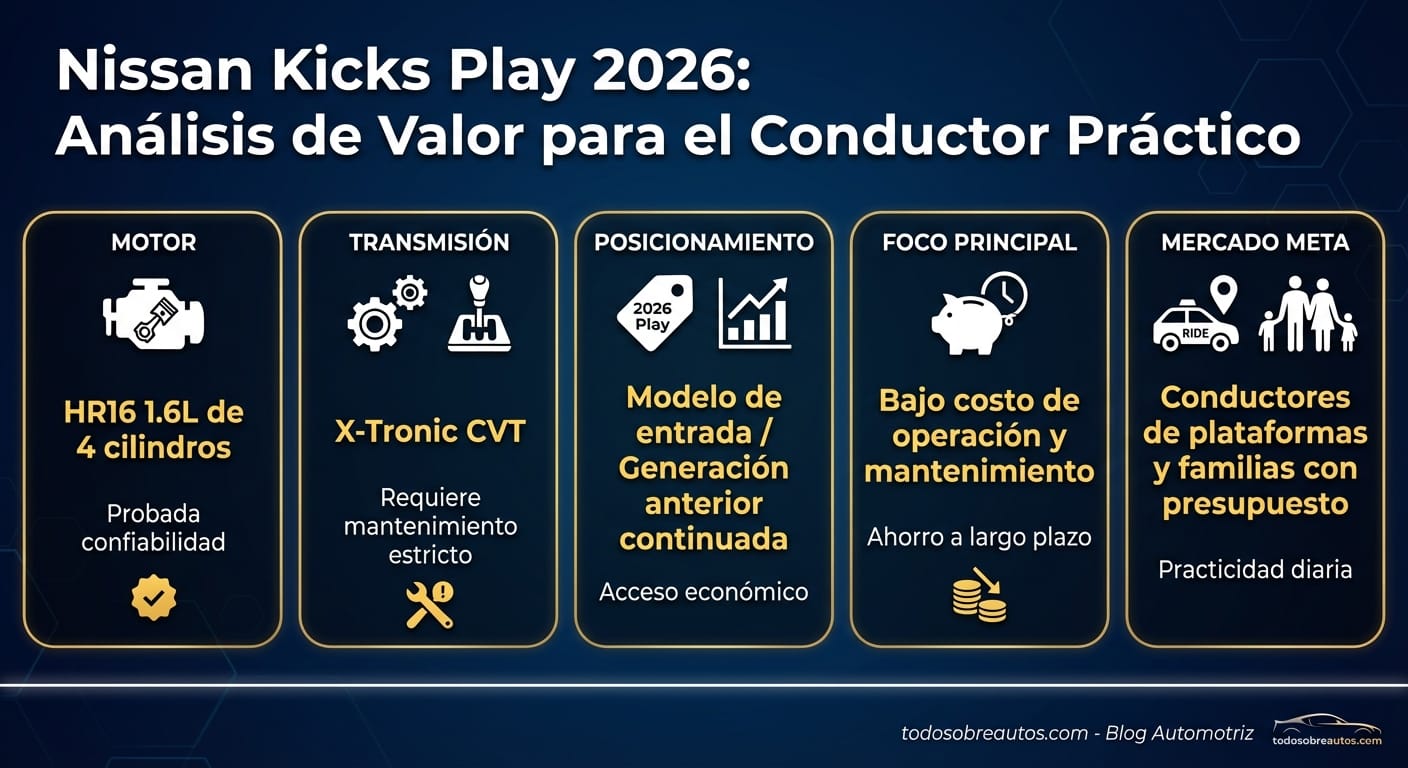 Nissan Kicks Play 2026:
Análisis de Valor para el Conductor Práctico

MOTOR

HR16 1.6L de 4 cilindros

Probada confiabilidad

TRANSMISIÓN

X-Tronic CVT

Requiere mantenimiento estricto

POSICIONAMIENTO

2026 Play

Modelo de entrada / Generación anterior continuada

Acceso económico

FOCO PRINCIPAL

Bajo costo de operación y mantenimiento

Ahorro a largo plazo

MERCADO META

RIDE

Conductores de plataformas y familias con presupuesto

Practicidad diaria

todosobreautos.com - Blog Automotriz

todosobreautos.com