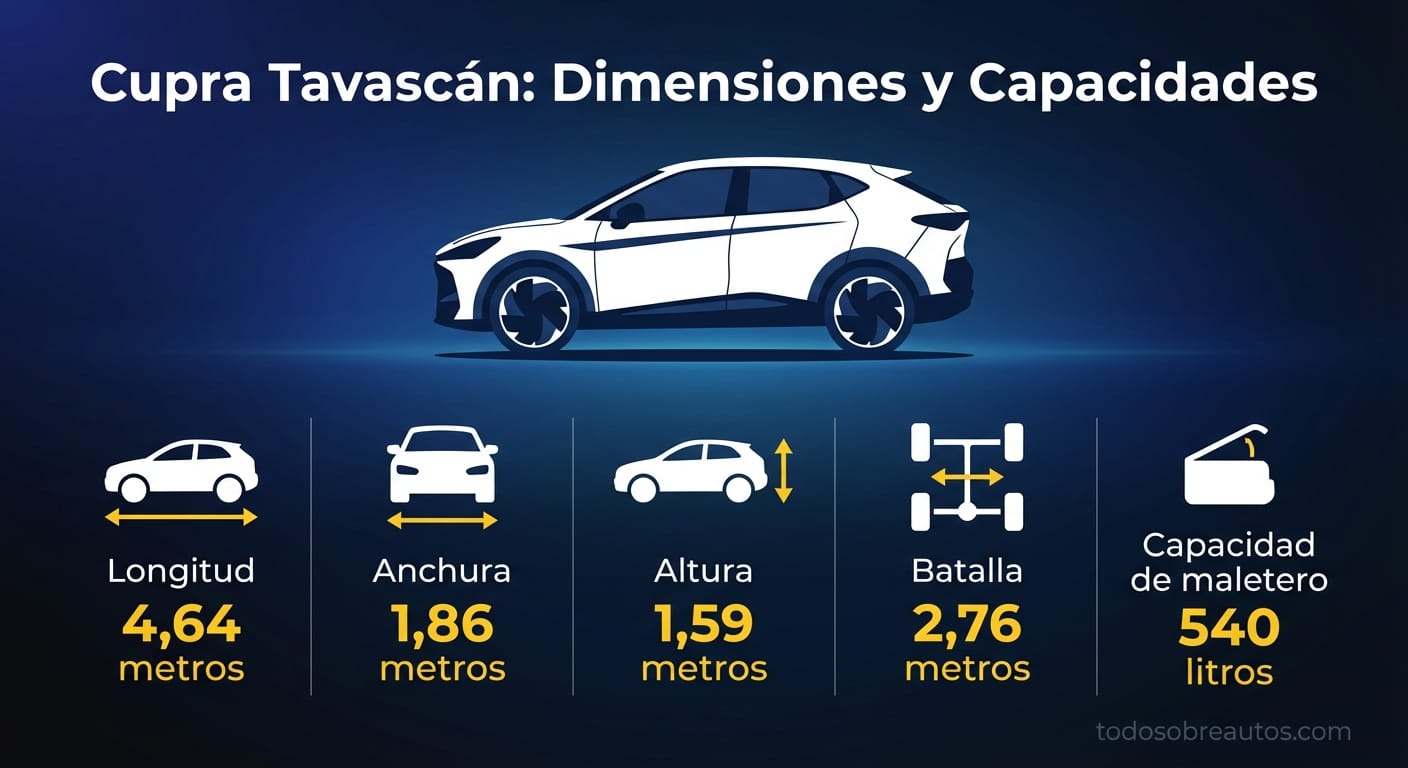 Cupra Tavascán: Dimensiones y Capacidades

Longitud
4,64
metros

Anchura
1,86
metros

Altura
1,59
metros

Batalla
2,76
metros

Capacidad de maletero
540
litros

todosobreautos.com