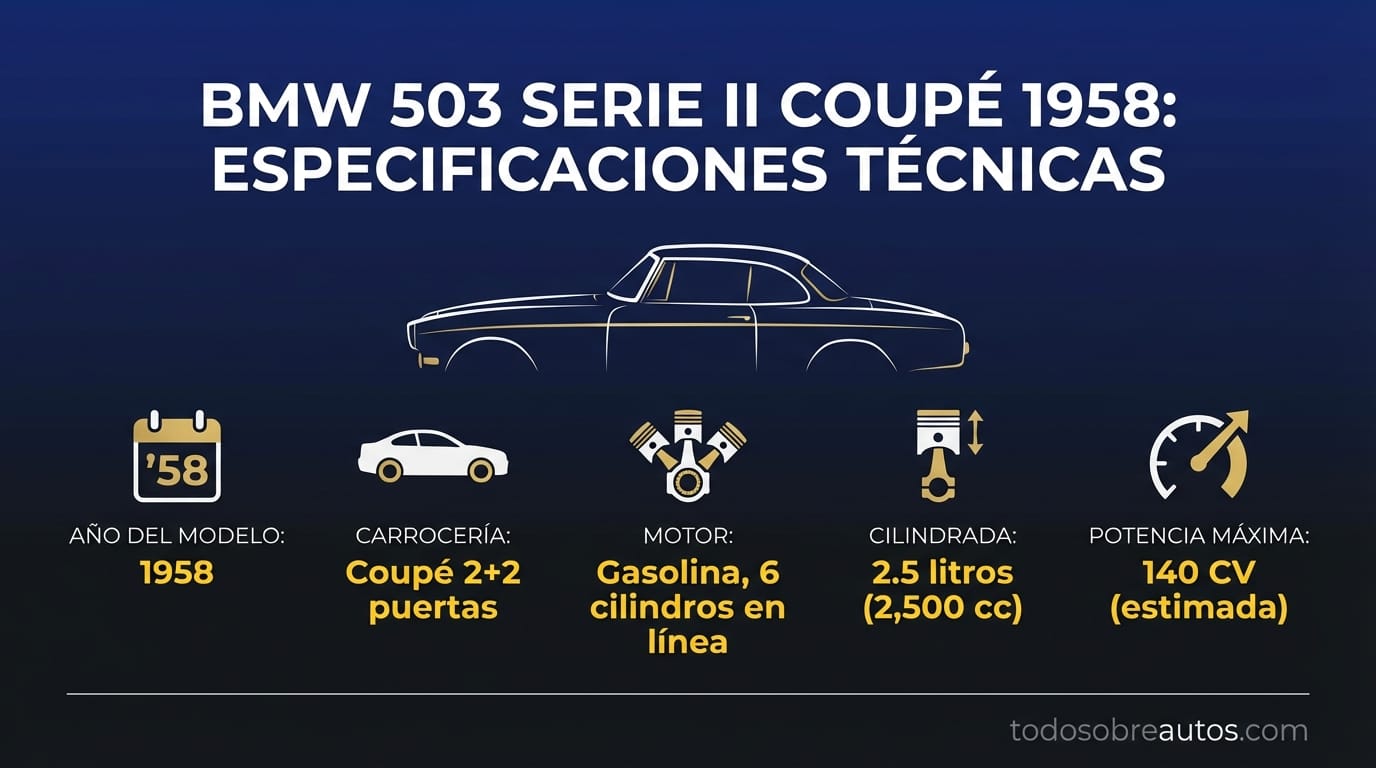 BMW 503 SERIE II COUPÉ 1958: ESPECIFICACIONES TÉCNICAS

'58

AÑO DEL MODELO:
1958

CARROCERÍA:
Coupé 2+2 puertas

MOTOR:
Gasolina, 6 cilindros en línea

CILINDRADA:
2.5 litros (2,500 cc)

POTENCIA MÁXIMA:
140 CV (estimada)

todosobreautos.com