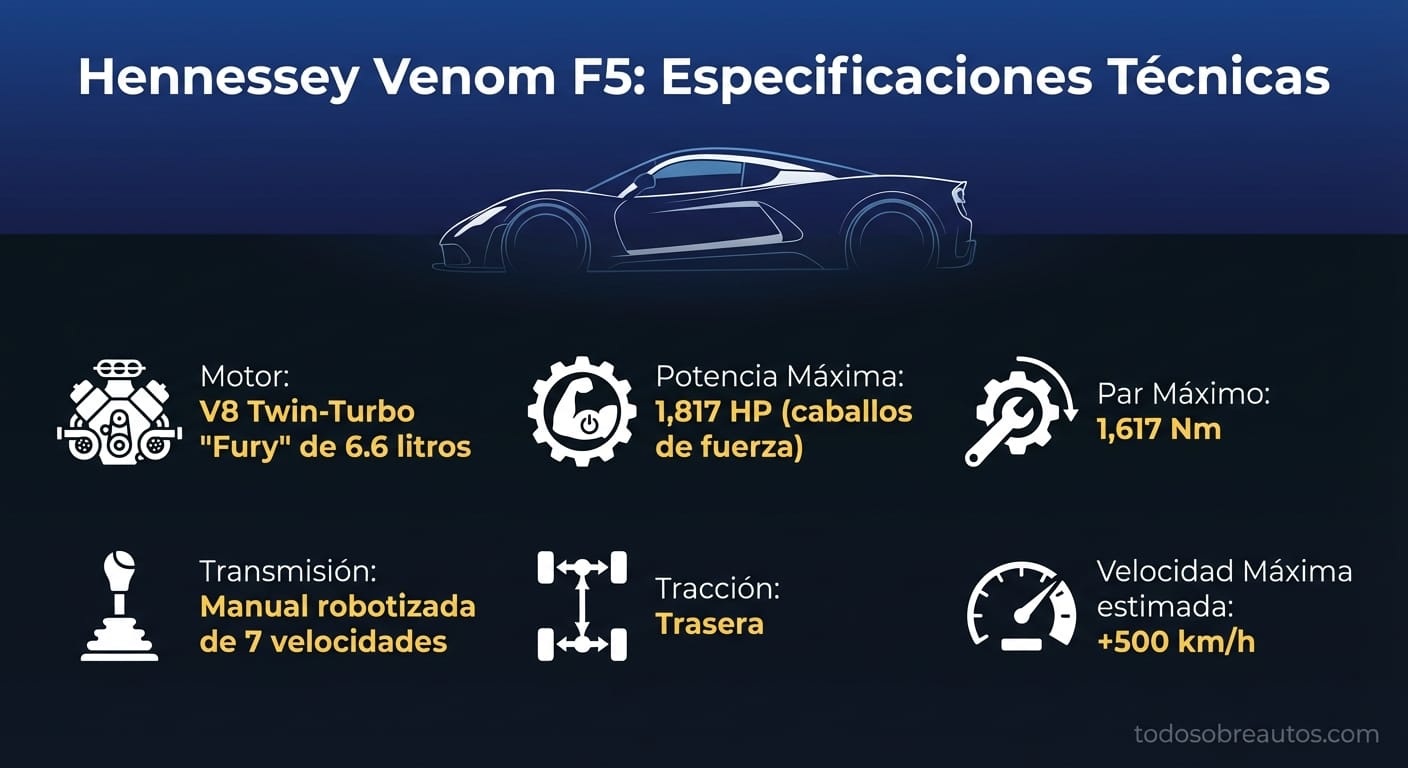 Hennessey Venom F5: Especificaciones Técnicas

Motor:
V8 Twin-Turbo "Fury" de 6.6 litros

Potencia Máxima:
1,817 HP (caballos de fuerza)

Par Máximo:
1,617 Nm

Transmisión:
Manual robotizada de 7 velocidades

Tracción:
Trasera

Velocidad Máxima estimada:
+500 km/h

todosobreautos.com