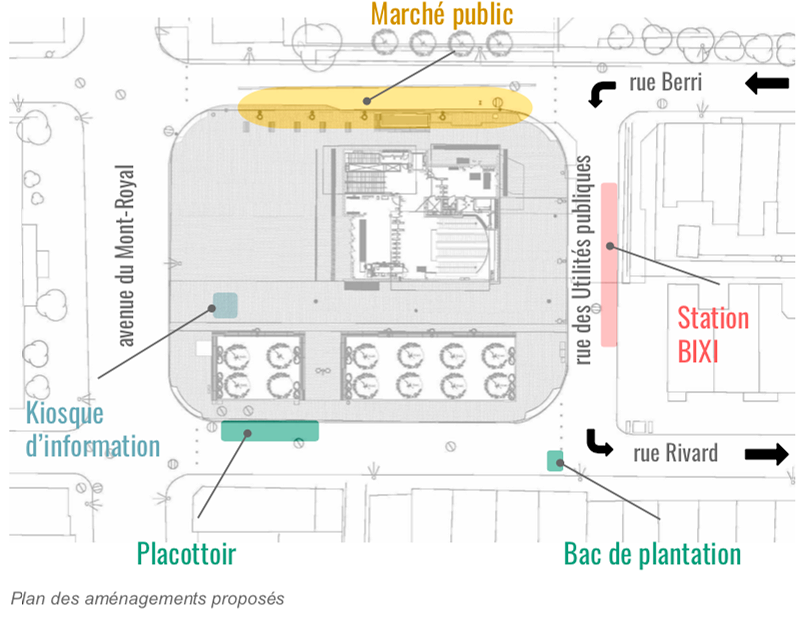 Marché public

rue Berri

avenue du Mont-Royal

rue des Utilités publiques

Station BIXI

Kiosque d'information

rue Rivard

Placottoir

Bac de plantation

Plan des aménagements proposés