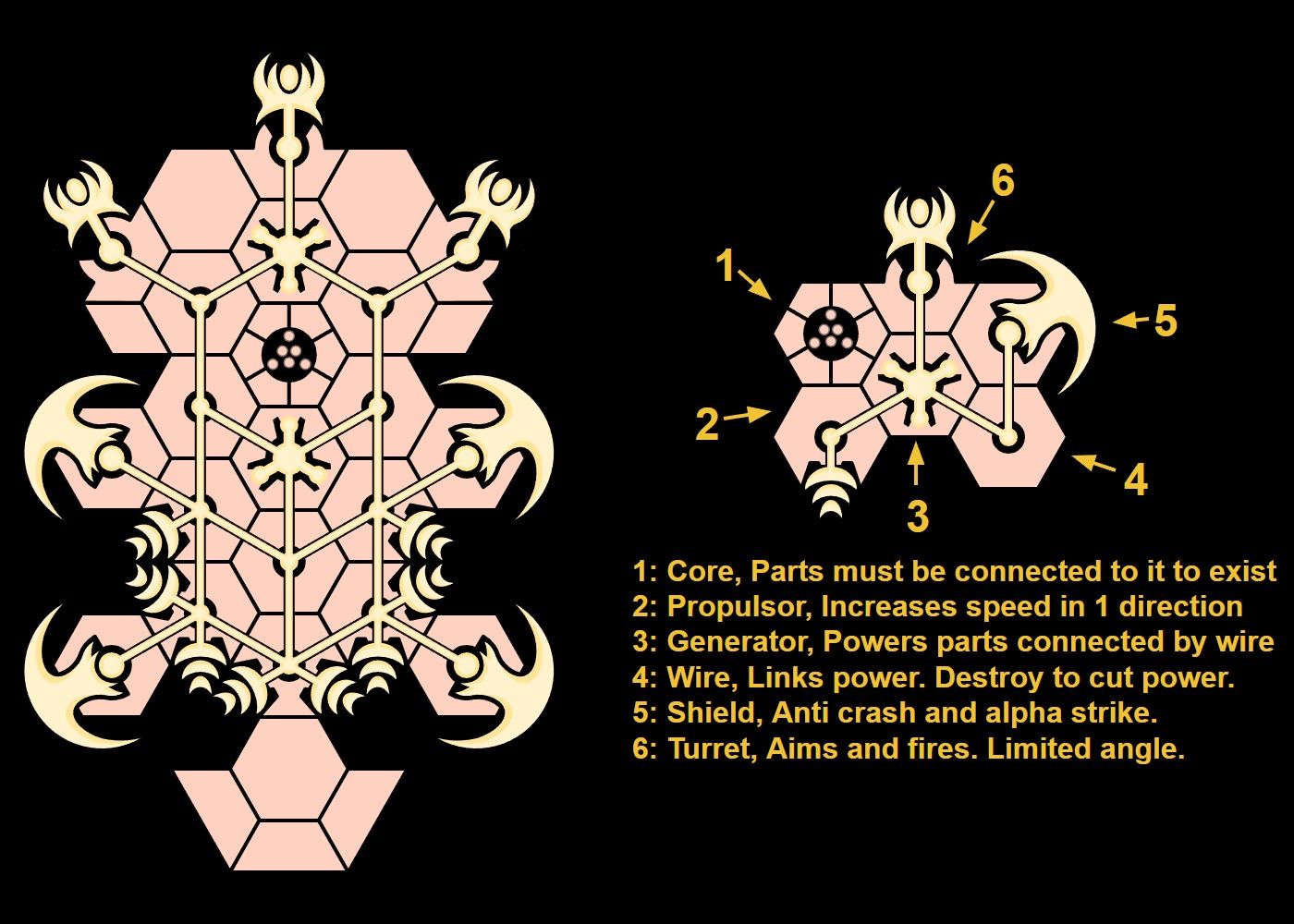 6

1

5

2

4

3

1: Core, Parts must be connected to it to exist
2: Propulsor, Increases speed in 1 direction
3: Generator, Powers parts connected by wire
4: Wire, Links power. Destroy to cut power.
5: Shield, Anti crash and alpha strike.
6: Turret, Aims and fires. Limited angle.