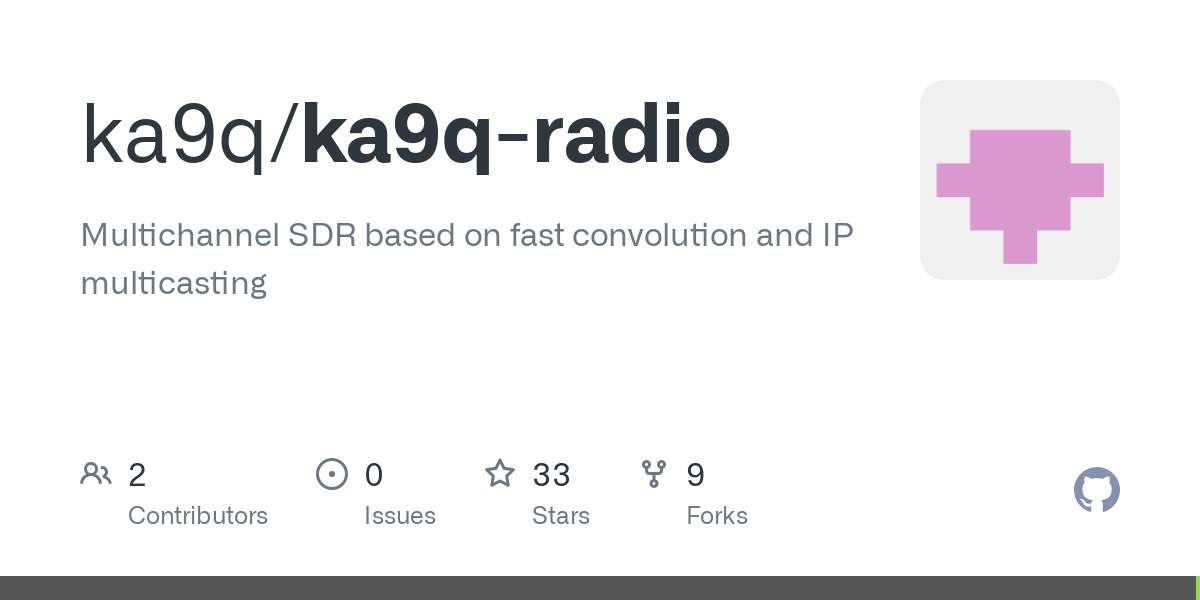 ka9q/ka9q-radio

Multichannel SDR based on fast convolution and IP multicasting

2
Contributors

0
Issues

33
Stars

9
Forks