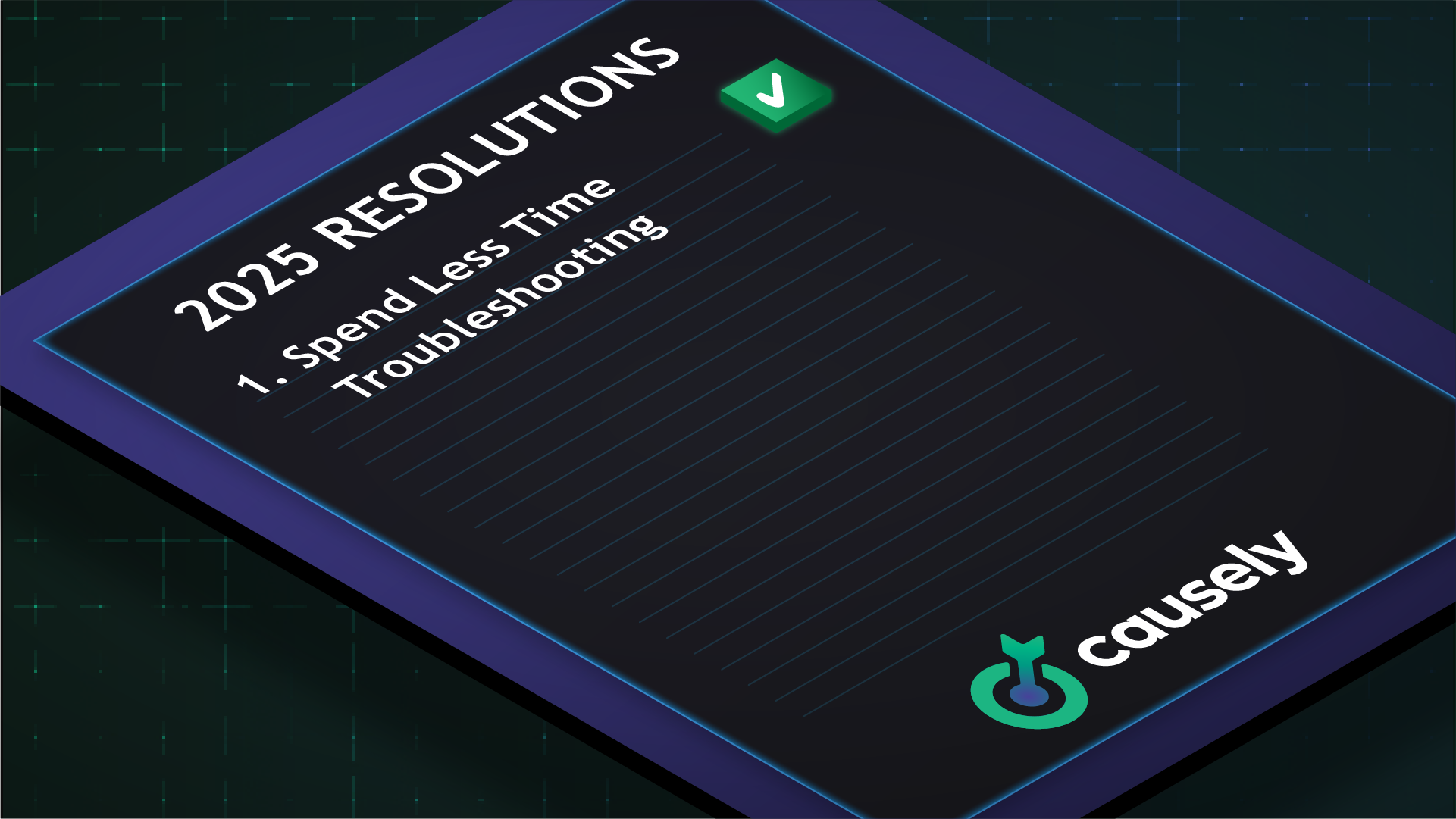 2025 RESOLUTIONS

1. Spend Less Time Troubleshooting

causely