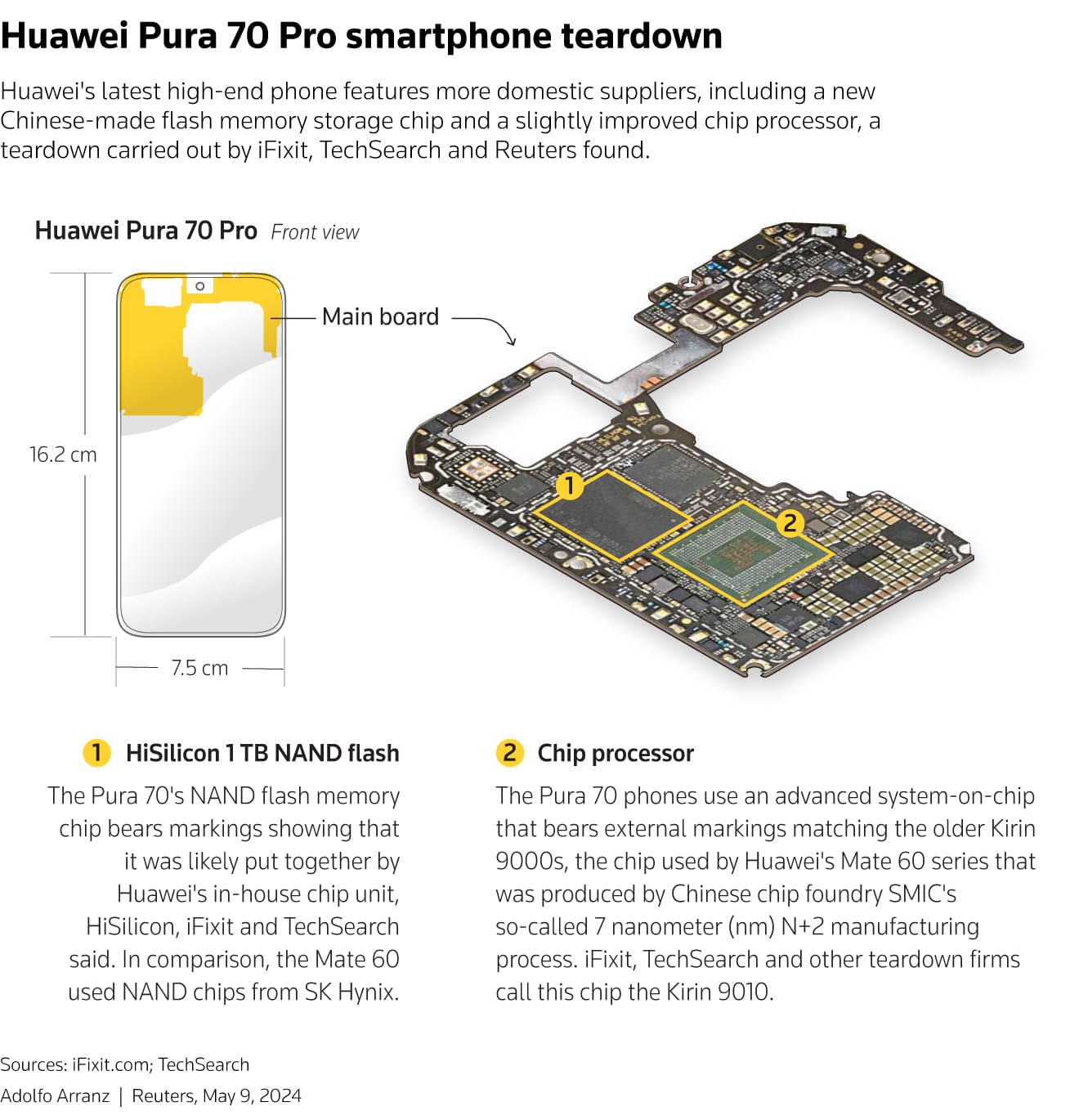 Huawei Pura 70 Pro smartphone teardown

Huawei's latest high-end phone features more domestic suppliers, including a new Chinese-made flash memory storage chip and a slightly improved chip processor, a teardown carried out by iFixit, TechSearch and Reuters found.

Huawei Pura 70 Pro Front view

Main board

16.2 cm

7.5 cm

1

2

1 HiSilicon 1 TB NAND flash

The Pura 70's NAND flash memory chip bears markings showing that it was likely put together by Huawei's in-house chip unit, HiSilicon, iFixit and TechSearch said. In comparison, the Mate 60 used NAND chips from SK Hynix.

2 Chip processor

The Pura 70 phones use an advanced system-on-chip that bears external markings matching the older Kirin 9000s, the chip used by Huawei's Mate 60 series that was produced by Chinese chip foundry SMIC's so-called 7 nanometer (nm) N+2 manufacturing process. iFixit, TechSearch and other teardown firms call this chip the Kirin 9010.

Sources: iFixit.com; TechSearch

Adolfo Arranz | Reuters, May 9, 2024