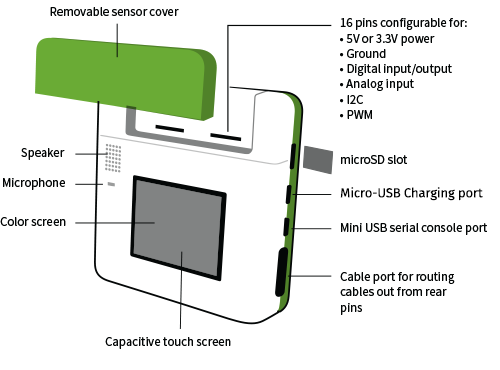 Removable sensor cover

16 pins configurable for:
• 5V or 3.3V power
• Ground
• Digital input/output
• Analog input
• I2C
• PWM

Speaker

Microphone

Color screen

microSD slot

Micro-USB Charging port

Mini USB serial console port

Cable port for routing cables out from rear pins

Capacitive touch screen