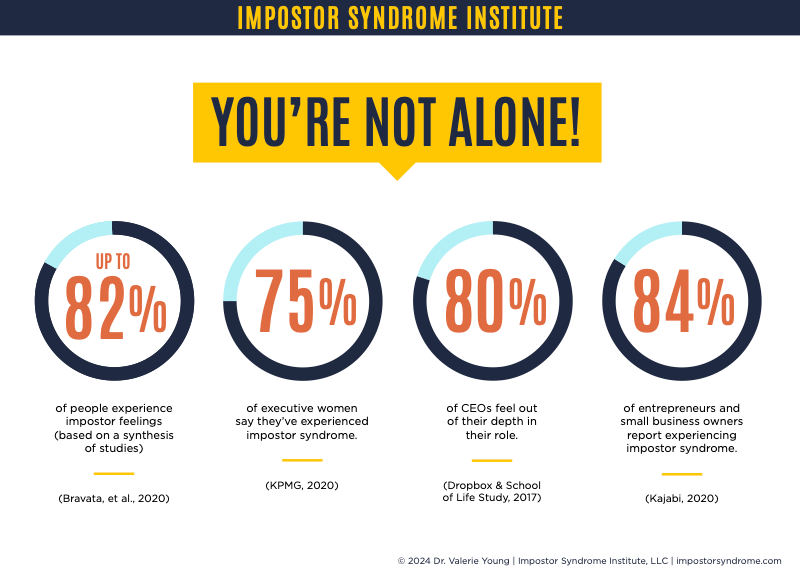 IMPOSTOR SYNDROME INSTITUTE

YOU'RE NOT ALONE!

UP TO 82%

of people experience impostor feelings (based on a synthesis of studies)

(Bravata, et al., 2020)

75%

of executive women say they've experienced impostor syndrome.

(KPMG, 2020)

80%

of CEOs feel out of their depth in their role.

(Dropbox & School of Life Study, 2017)

84%

of entrepreneurs and small business owners report experiencing impostor syndrome.

(Kajabi, 2020)

© 2024 Dr. Valerie Young | Impostor Syndrome Institute, LLC | impostorsyndrome.com