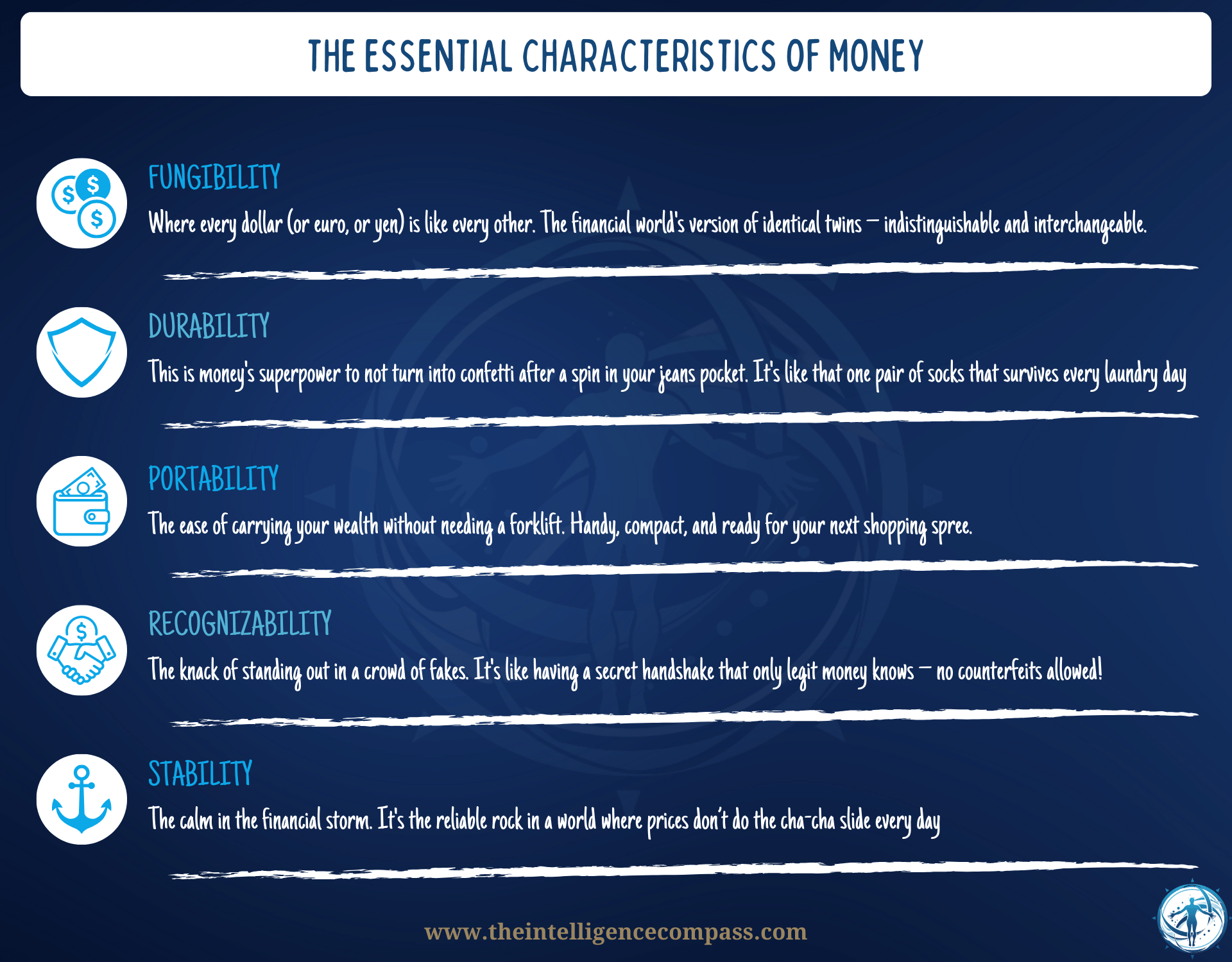 THE ESSENTIAL CHARACTERISTICS OF MONEY

FUNGIBILITY

Where every dollar (or euro, or yen) is like every other. The financial world's version of identical twins – indistinguishable and interchangeable.

DURABILITY

This is money's superpower to not turn into confetti after a spin in your jeans pocket. It's like that one pair of socks that survives every laundry day

PORTABILITY

The ease of carrying your wealth without needing a forklift. Handy, compact, and ready for your next shopping spree.

RECOGNIZABILITY

The knack of standing out in a crowd of fakes. It's like having a secret handshake that only legit money knows – no counterfeits allowed!

STABILITY

The calm in the financial storm. It's the reliable rock in a world where prices don't do the cha-cha slide every day

www.theintelligencecompass.com