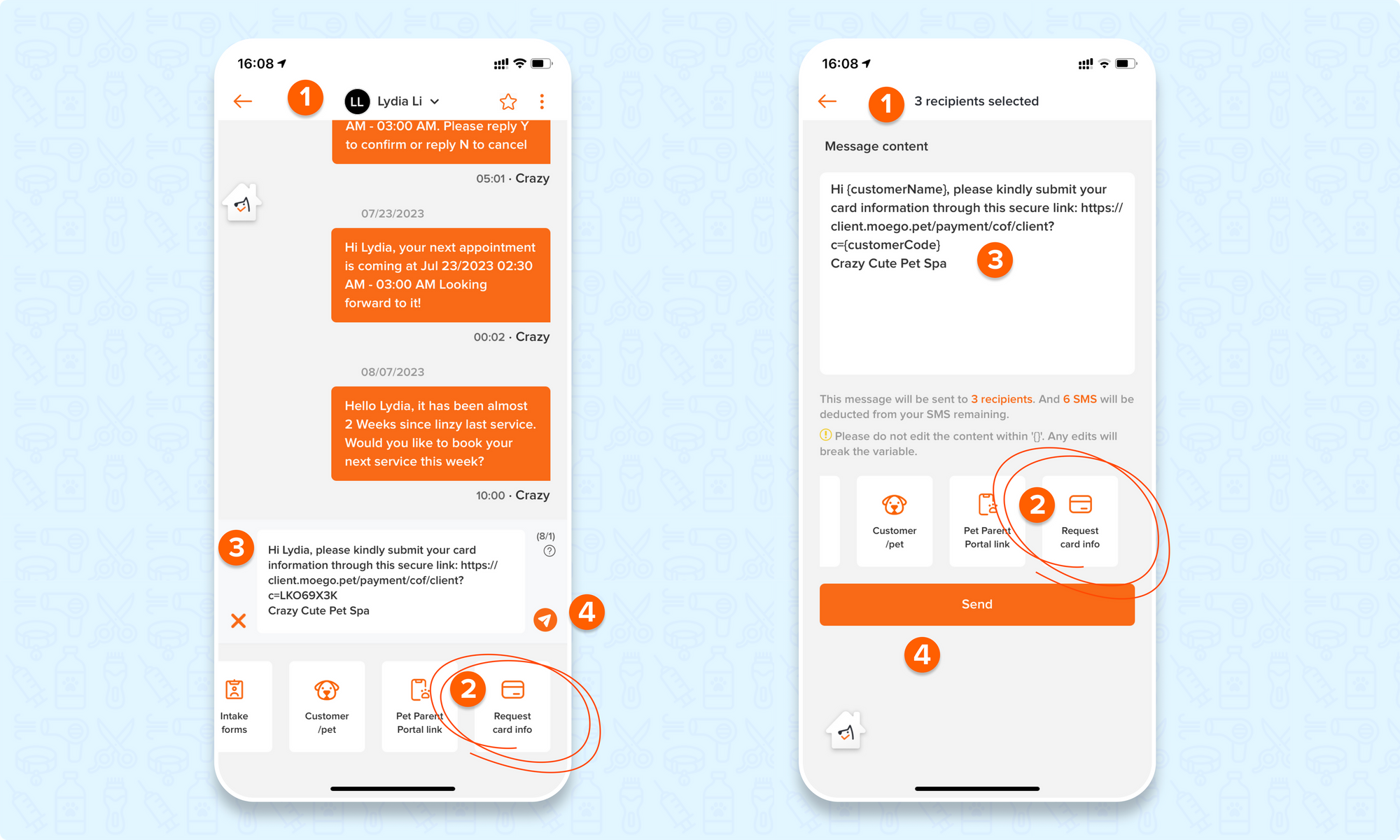 16:08

1

LL Lydia Li

AM - 03:00 AM. Please reply Y to confirm or reply N to cancel

05:01 · Crazy

07/23/2023

Hi Lydia, your next appointment is coming at Jul 23/2023 02:30 AM - 03:00 AM Looking forward to it!

00:02 · Crazy

08/07/2023

Hello Lydia, it has been almost 2 Weeks since linzy last service. Would you like to book your next service this week?

10:00 · Crazy

3

Hi Lydia, please kindly submit your card information through this secure link: https://client.moego.pet/payment/cof/client?c=LKO69X3K
Crazy Cute Pet Spa

(8/1)

4

Intake forms

Customer /pet

Pet Parent Portal link

2

Request card info

16:08

1

3 recipients selected

Message content

Hi {customerName}, please kindly submit your card information through this secure link: https://client.moego.pet/payment/cof/client?c={customerCode}
Crazy Cute Pet Spa

3

This message will be sent to 3 recipients. And 6 SMS will be deducted from your SMS remaining.

Please do not edit the content within '{}'. Any edits will break the variable.

Customer /pet

Pet Parent Portal link

2

Request card info

Send

4