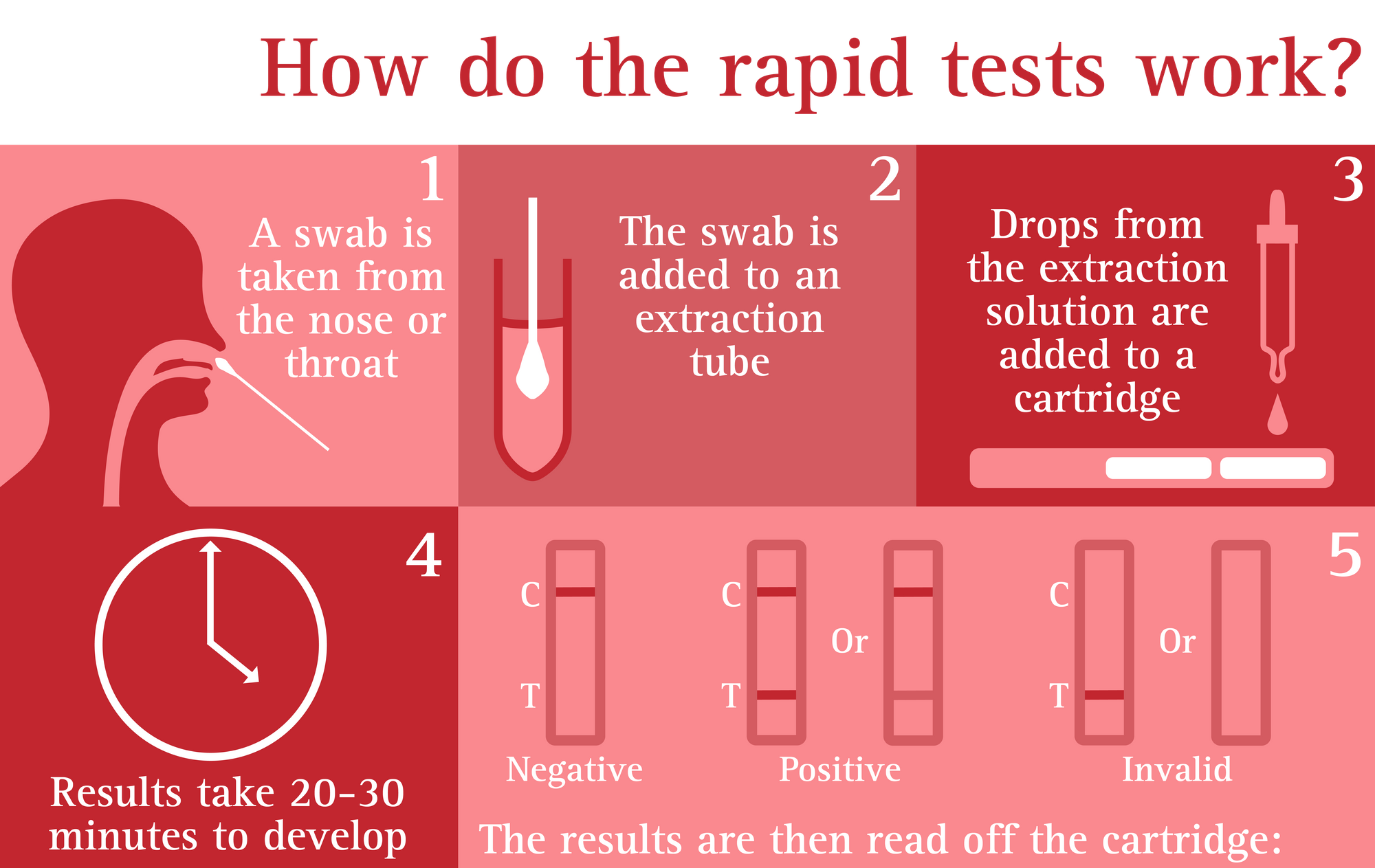 How do the rapid tests work?

1
A swab is taken from the nose or throat

2
The swab is added to an extraction tube

3
Drops from the extraction solution are added to a cartridge

4
Results take 20-30 minutes to develop

5
C
T
Negative

C
T
Or
Positive

C
T
Or
Invalid

The results are then read off the cartridge: