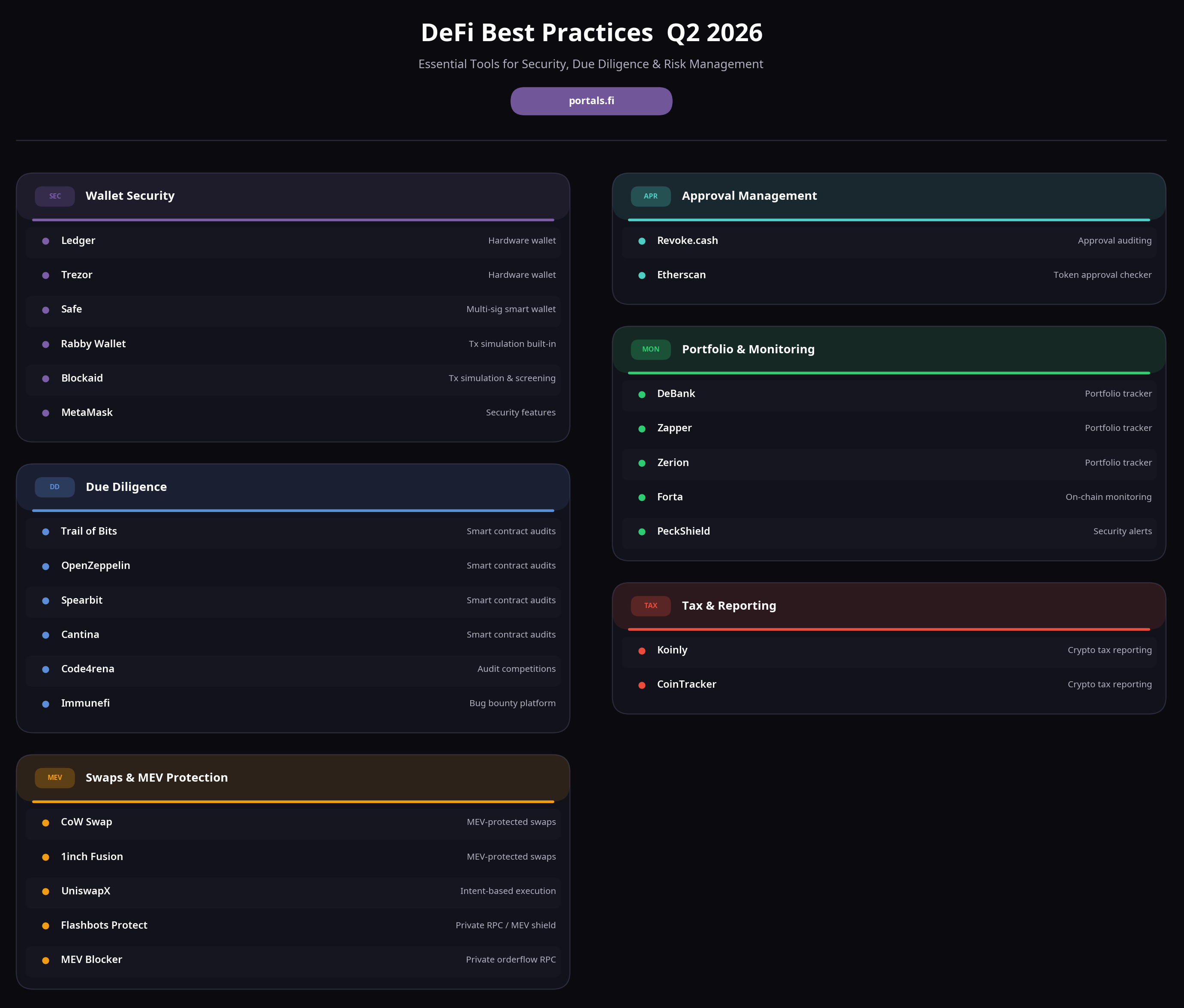 DeFi Best Practices  Q2 2026

Essential Tools for Security, Due Diligence & Risk Management

portals.fi

SEC Wallet Security

Ledger Hardware wallet
Trezor Hardware wallet
Safe Multi-sig smart wallet
Rabby Wallet Tx simulation built-in
Blockaid Tx simulation & screening
MetaMask Security features

DD Due Diligence

Trail of Bits Smart contract audits
OpenZeppelin Smart contract audits
Spearbit Smart contract audits
Cantina Smart contract audits
Code4rena Audit competitions
Immunefi Bug bounty platform

MEV Swaps & MEV Protection

CoW Swap MEV-protected swaps
1inch Fusion MEV-protected swaps
UniswapX Intent-based execution
Flashbots Protect Private RPC / MEV shield
MEV Blocker Private orderflow RPC

APR Approval Management

Revoke.cash Approval auditing
Etherscan Token approval checker

MON Portfolio & Monitoring

DeBank Portfolio tracker
Zapper Portfolio tracker
Zerion Portfolio tracker
Forta On-chain monitoring
PeckShield Security alerts

TAX Tax & Reporting

Koinly Crypto tax reporting
CoinTracker Crypto tax reporting