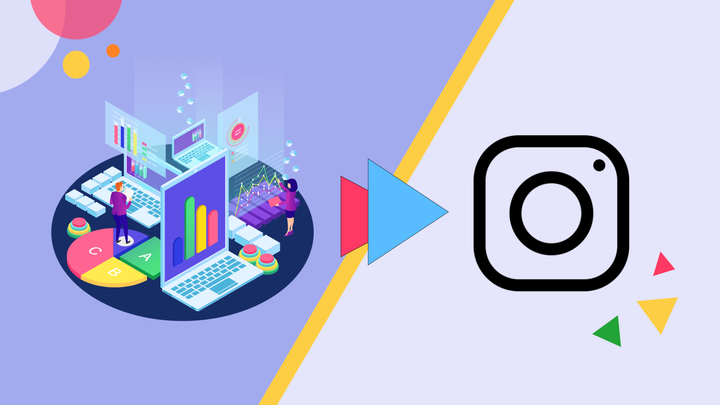 C
B
A