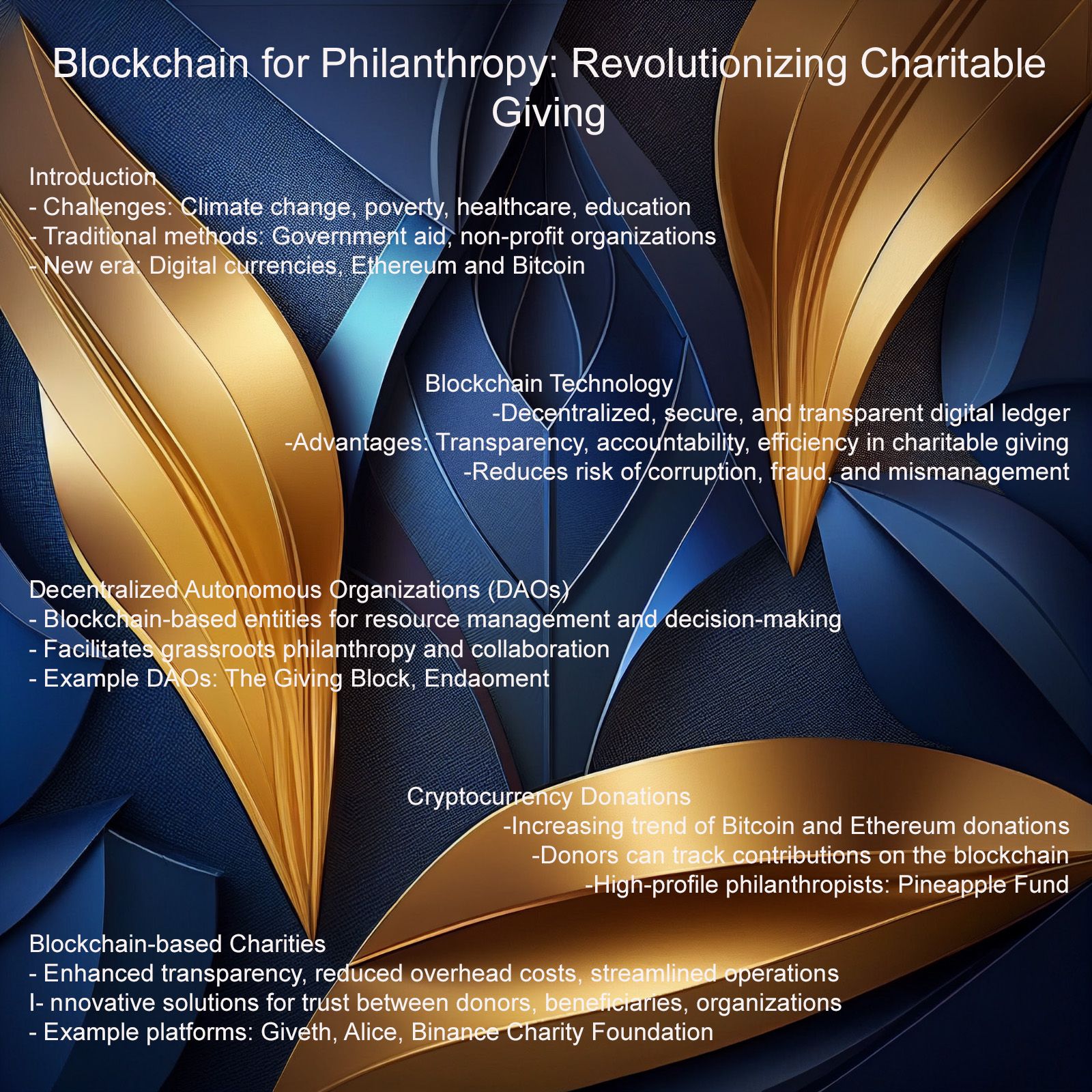 Blockchain for Philanthropy: Revolutionizing Charitable Giving

Introduction
- Challenges: Climate change, poverty, healthcare, education
- Traditional methods: Government aid, non-profit organizations
- New era: Digital currencies, Ethereum and Bitcoin

Blockchain Technology
-Decentralized, secure, and transparent digital ledger
-Advantages: Transparency, accountability, efficiency in charitable giving
-Reduces risk of corruption, fraud, and mismanagement

Decentralized Autonomous Organizations (DAOs)
- Blockchain-based entities for resource management and decision-making
- Facilitates grassroots philanthropy and collaboration
- Example DAOs: The Giving Block, Endaoment

Cryptocurrency Donations
-Increasing trend of Bitcoin and Ethereum donations
-Donors can track contributions on the blockchain
-High-profile philanthropists: Pineapple Fund

Blockchain-based Charities
- Enhanced transparency, reduced overhead costs, streamlined operations
I- nnovative solutions for trust between donors, beneficiaries, organizations
- Example platforms: Giveth, Alice, Binance Charity Foundation