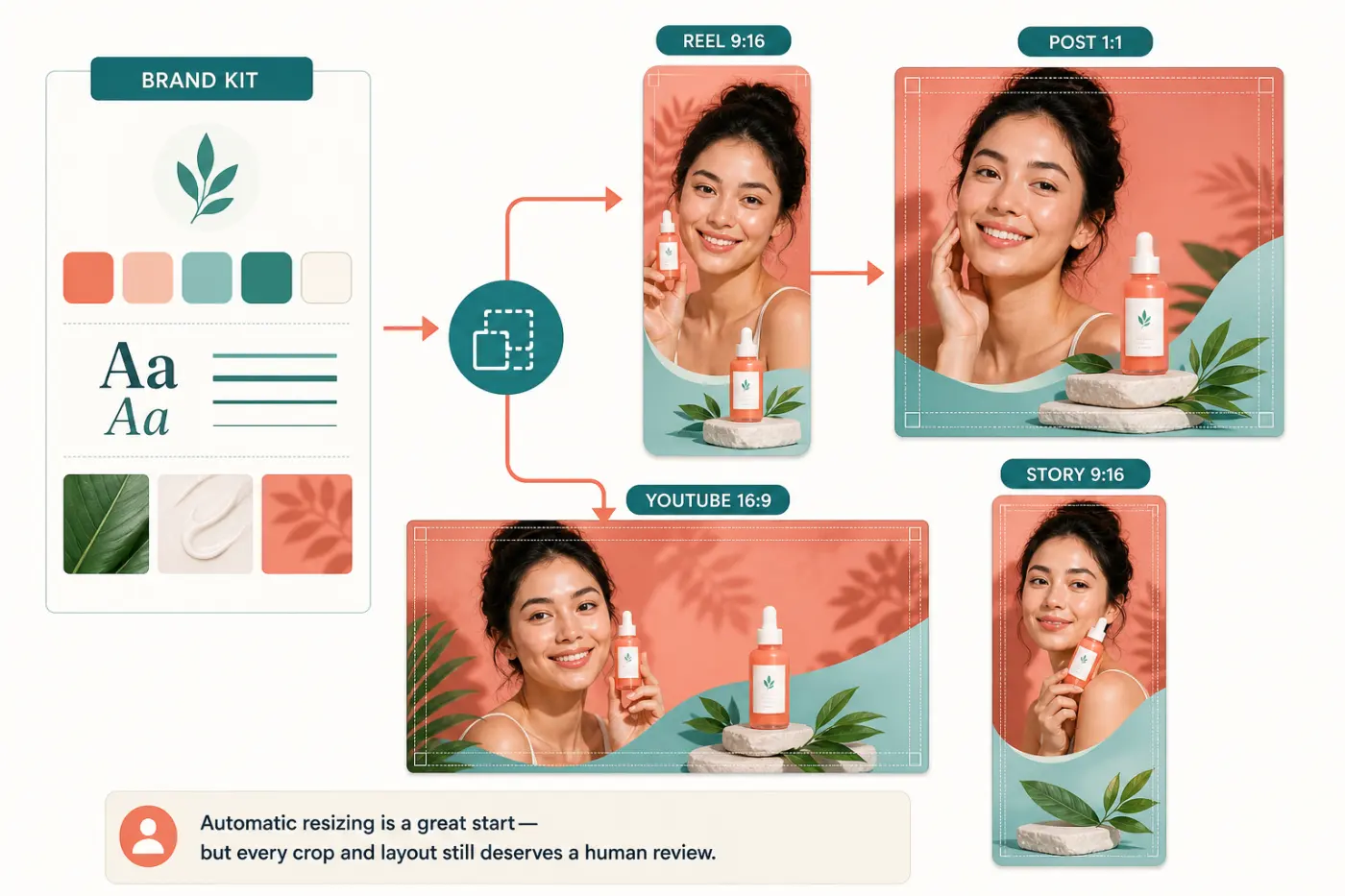 BRAND KIT

Aa
Aa

REEL 9:16

POST 1:1

YOUTUBE 16:9

STORY 9:16

Automatic resizing is a great start—
but every crop and layout still deserves a human review.