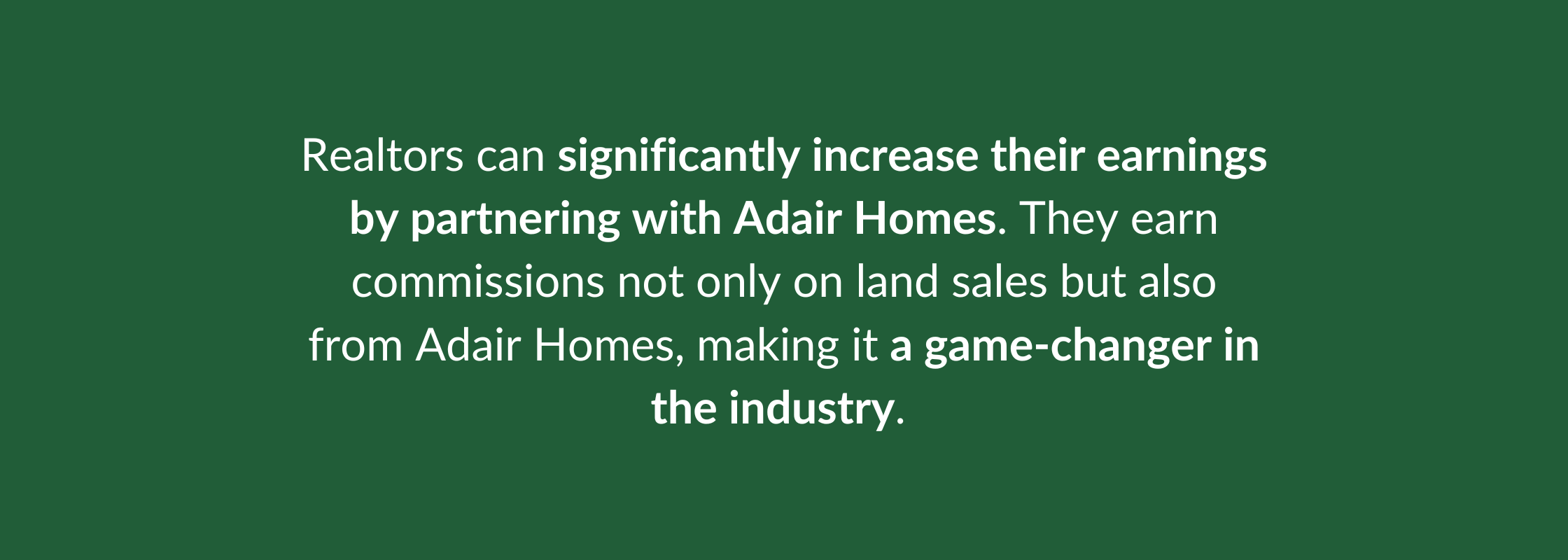 Realtors can significantly increase their earnings by partnering with Adair Homes. They earn commissions not only on land sales but also from Adair Homes, making it a game-changer in the industry.