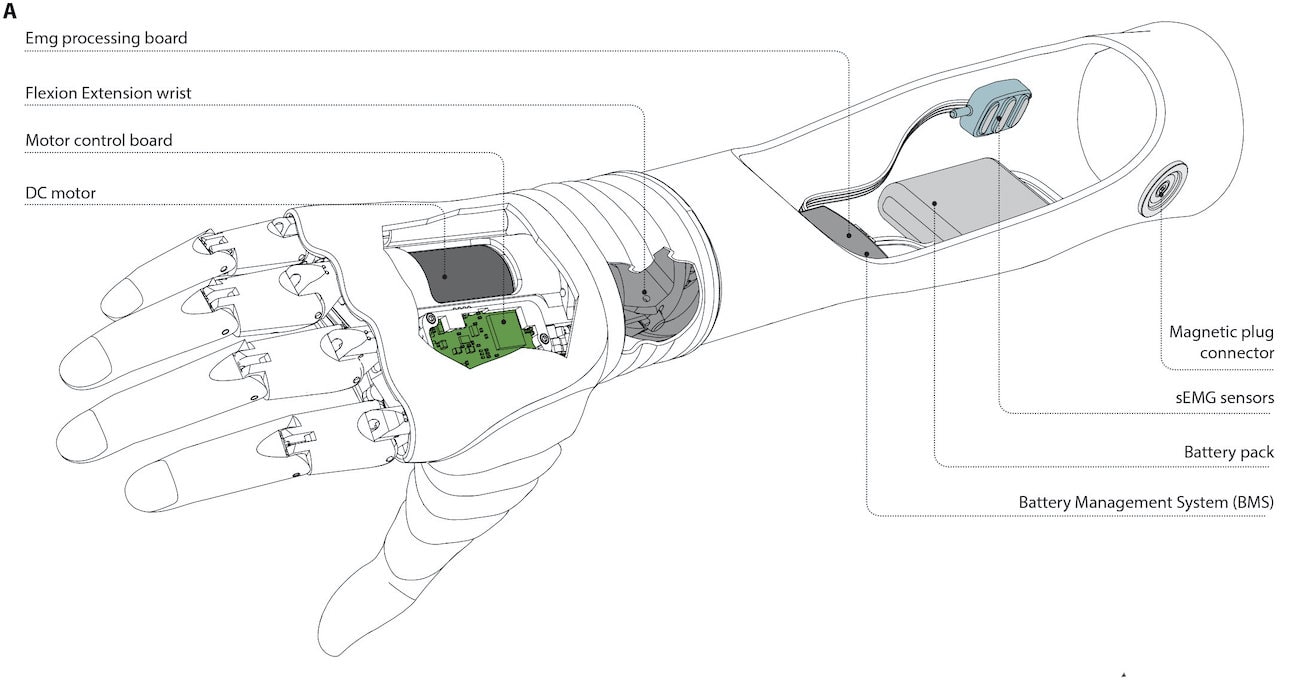 A

Emg processing board

Flexion Extension wrist

Motor control board

DC motor

Magnetic plug connector

sEMG sensors

Battery pack

Battery Management System (BMS)