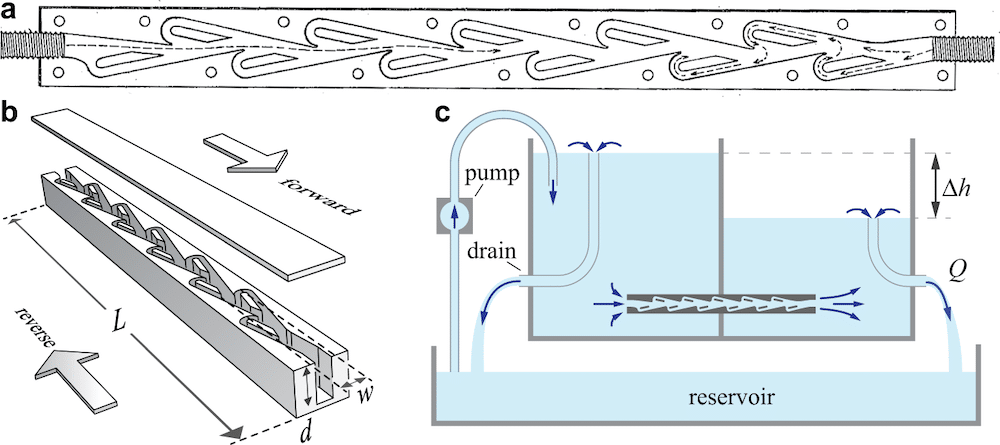 a

b

forward

reverse

$L$

$w$

$d$

c

pump

drain

$\Delta h$

$Q$

reservoir