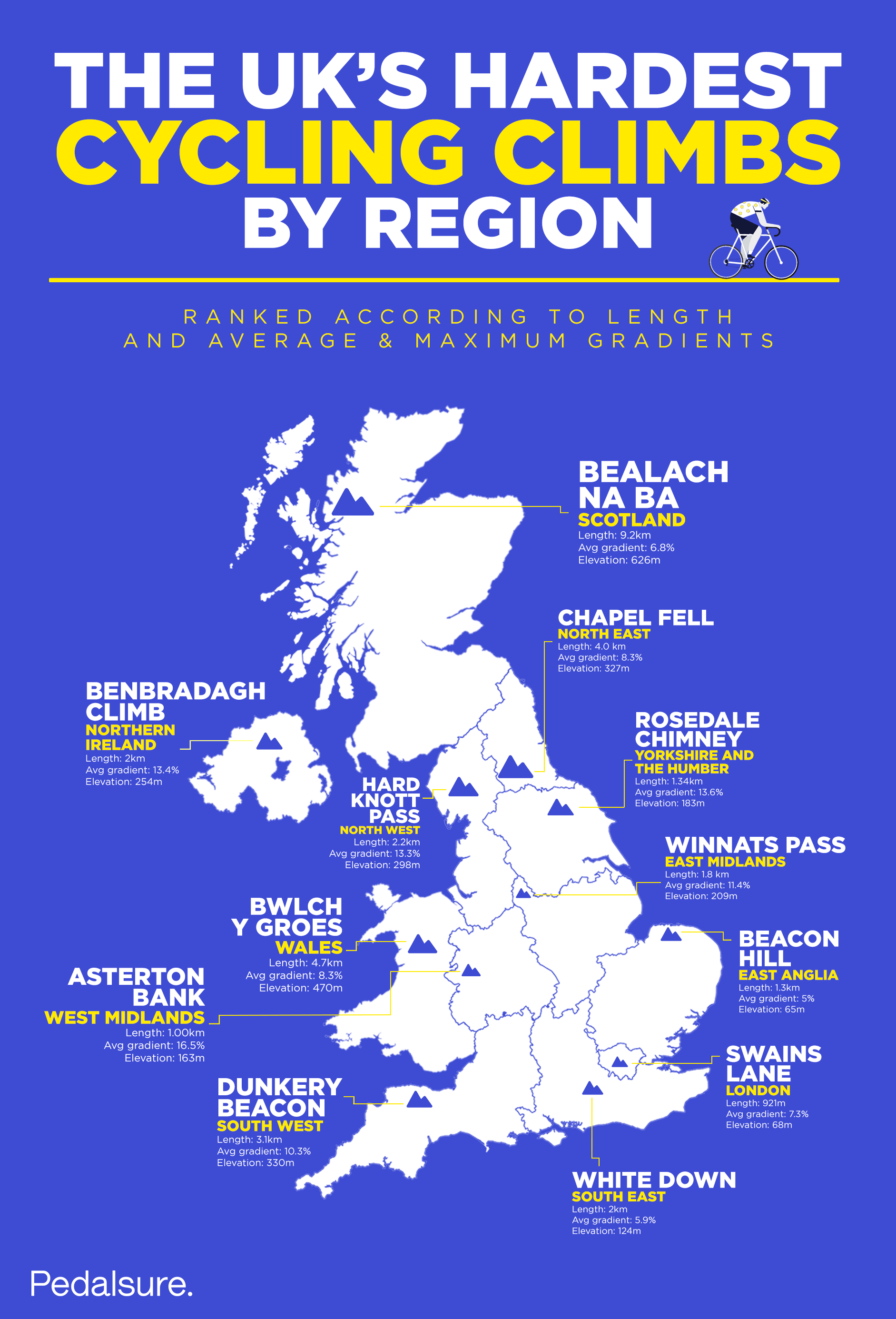 THE UK'S HARDEST CYCLING CLIMBS BY REGION

RANKED ACCORDING TO LENGTH AND AVERAGE & MAXIMUM GRADIENTS

BEALACH NA BA
SCOTLAND
Length: 9.2km
Avg gradient: 6.8%
Elevation: 626m

CHAPEL FELL
NORTH EAST
Length: 4.0 km
Avg gradient: 8.3%
Elevation: 327m

BENBRADAGH CLIMB
NORTHERN IRELAND
Length: 2km
Avg gradient: 13.4%
Elevation: 254m

ROSEDALE CHIMNEY
YORKSHIRE AND THE HUMBER
Length: 1.34km
Avg gradient: 13.6%
Elevation: 183m

HARD KNOTT PASS
NORTH WEST
Length: 2.2km
Avg gradient: 13.3%
Elevation: 298m

WINNATS PASS
EAST MIDLANDS
Length: 1.8 km
Avg gradient: 11.4%
Elevation: 209m

BWLCH Y GROES
WALES
Length: 4.7km
Avg gradient: 8.3%
Elevation: 470m

BEACON HILL
EAST ANGLIA
Length: 1.3km
Avg gradient: 5%
Elevation: 65m

ASTERTON BANK
WEST MIDLANDS
Length: 1.00km
Avg gradient: 16.5%
Elevation: 163m

SWAINS LANE
LONDON
Length: 921m
Avg gradient: 7.3%
Elevation: 68m

DUNKERY BEACON
SOUTH WEST
Length: 3.1km
Avg gradient: 10.3%
Elevation: 330m

WHITE DOWN
SOUTH EAST
Length: 2km
Avg gradient: 5.9%
Elevation: 124m

Pedalsure.