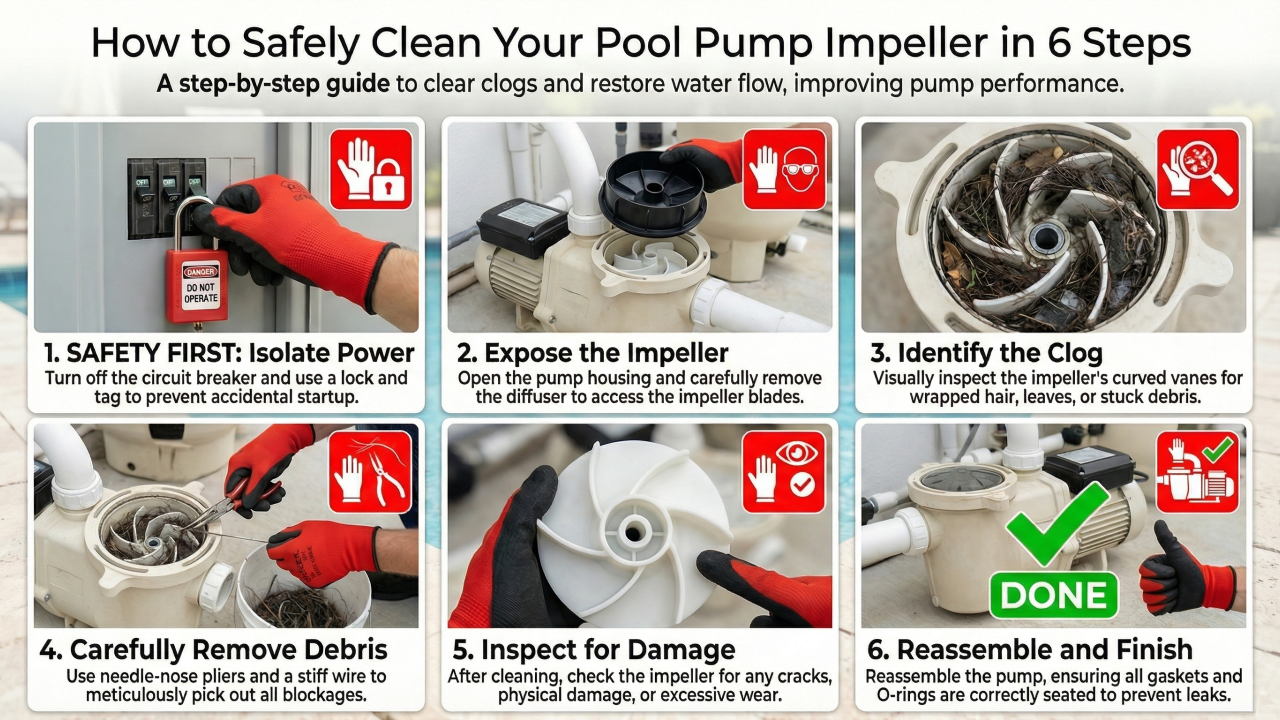 How to Safely Clean Your Pool Pump Impeller in 6 Steps

A step-by-step guide to clear clogs and restore water flow, improving pump performance.

DANGER
DO NOT OPERATE

1. SAFETY FIRST: Isolate Power
Turn off the circuit breaker and use a lock and tag to prevent accidental startup.

2. Expose the Impeller
Open the pump housing and carefully remove the diffuser to access the impeller blades.

3. Identify the Clog
Visually inspect the impeller's curved vanes for wrapped hair, leaves, or stuck debris.

4. Carefully Remove Debris
Use needle-nose pliers and a stiff wire to meticulously pick out all blockages.

5. Inspect for Damage
After cleaning, check the impeller for any cracks, physical damage, or excessive wear.

DONE

6. Reassemble and Finish
Reassemble the pump, ensuring all gaskets and O-rings are correctly seated to prevent leaks.