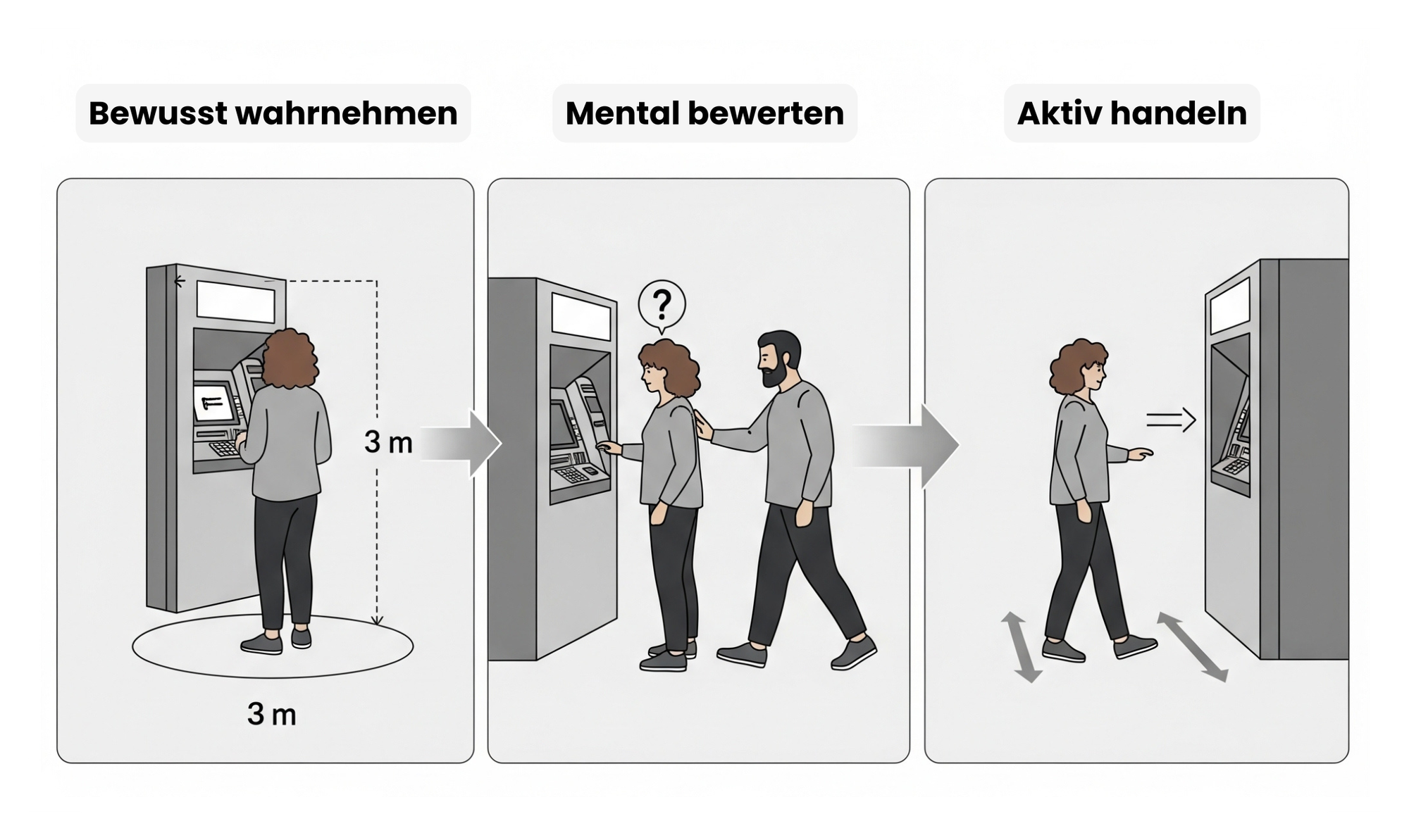 Bewusst wahrnehmen

Mental bewerten

Aktiv handeln

3 m

3 m

?